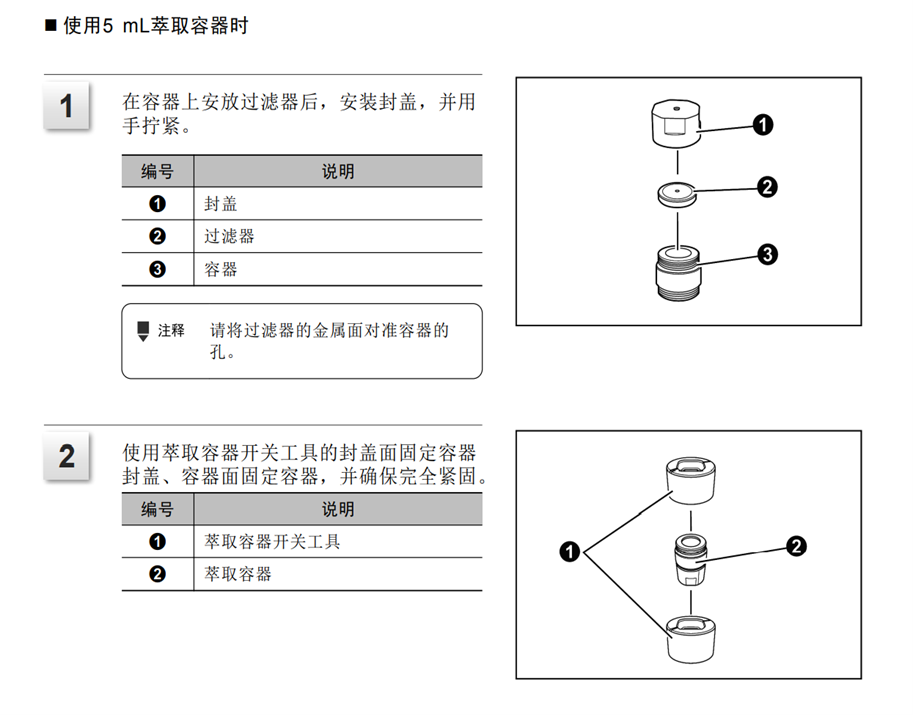 ■ 使用5 mL萃取容器时

1

在容器上安放过滤器后，安装封盖，并用手拧紧。

| 编号 | 说明 |
|---|---|
| ❶ | 封盖 |
| ❷ | 过滤器 |
| ❸ | 容器 |

注释　请将过滤器的金属面对准容器的孔。

❶
❷
❸

2

使用萃取容器开关工具的封盖面固定容器封盖、容器面固定容器，并确保完全紧固。

| 编号 | 说明 |
|---|---|
| ❶ | 萃取容器开关工具 |
| ❷ | 萃取容器 |

❶
❷