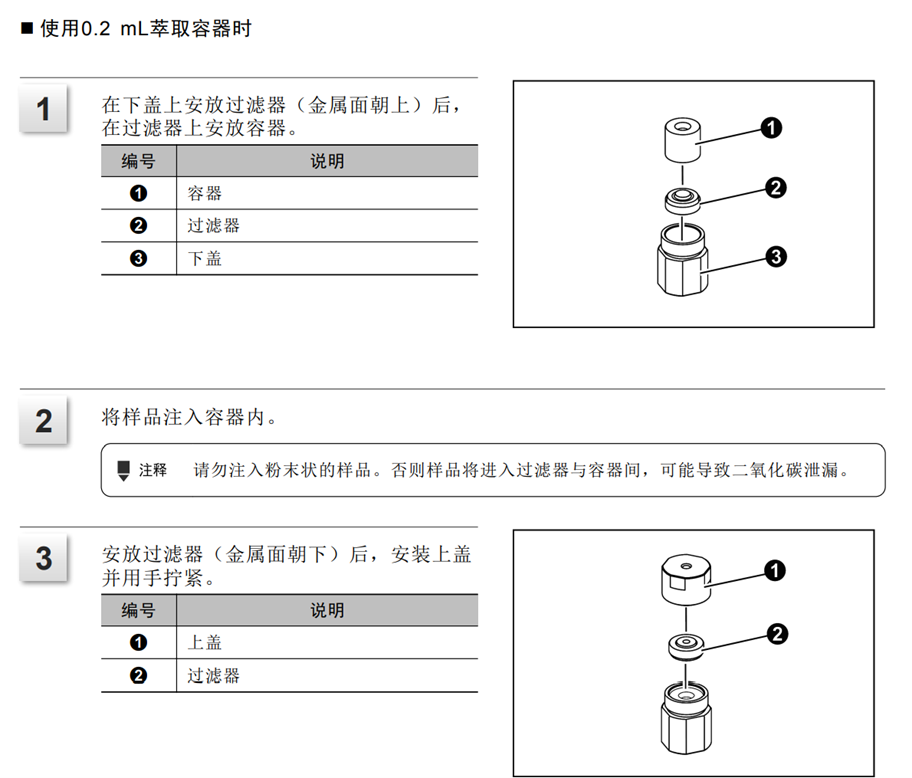 ■ 使用0.2 mL萃取容器时

1

在下盖上安放过滤器（金属面朝上）后，在过滤器上安放容器。

| 编号 | 说明 |
|---|---|
| ❶ | 容器 |
| ❷ | 过滤器 |
| ❸ | 下盖 |

❶
❷
❸

2

将样品注入容器内。

注释　请勿注入粉末状的样品。否则样品将进入过滤器与容器间，可能导致二氧化碳泄漏。

3

安放过滤器（金属面朝下）后，安装上盖并用手拧紧。

| 编号 | 说明 |
|---|---|
| ❶ | 上盖 |
| ❷ | 过滤器 |

❶
❷